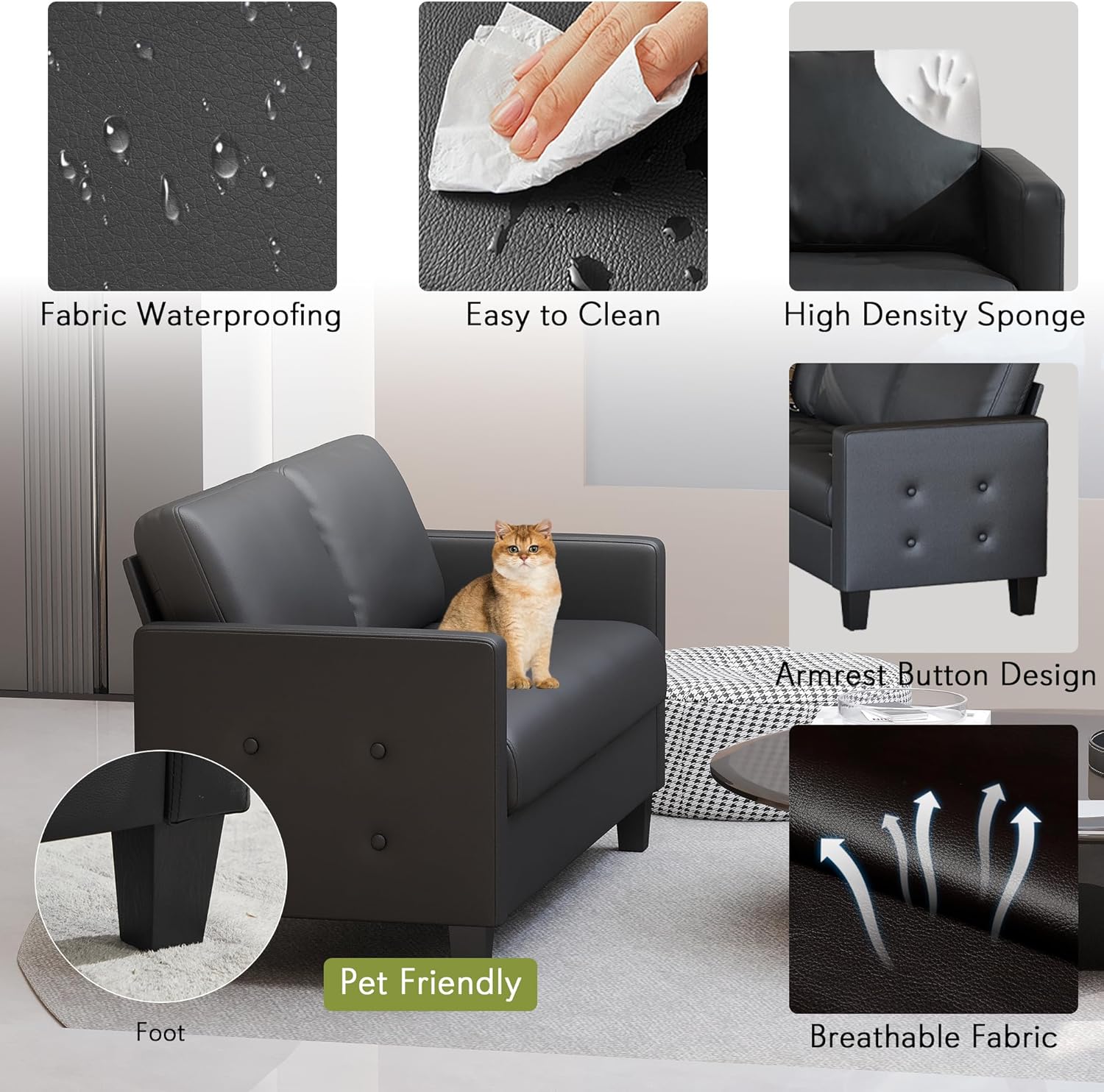 Fabric Waterproofing

Easy to Clean

High Density Sponge

Armrest Button Design

Foot

Pet Friendly

Breathable Fabric