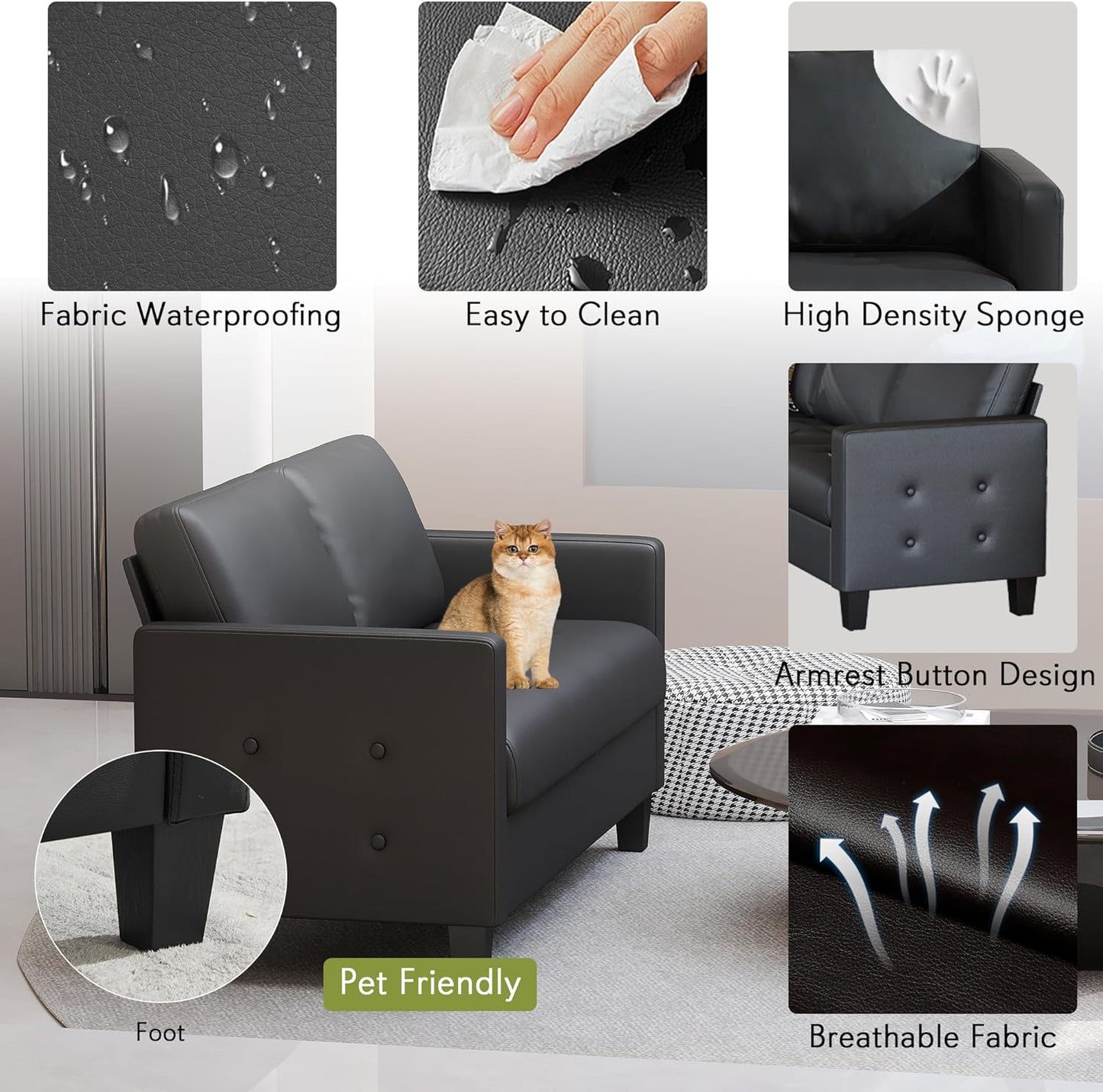 Fabric Waterproofing

Easy to Clean

High Density Sponge

Armrest Button Design

Pet Friendly

Foot

Breathable Fabric